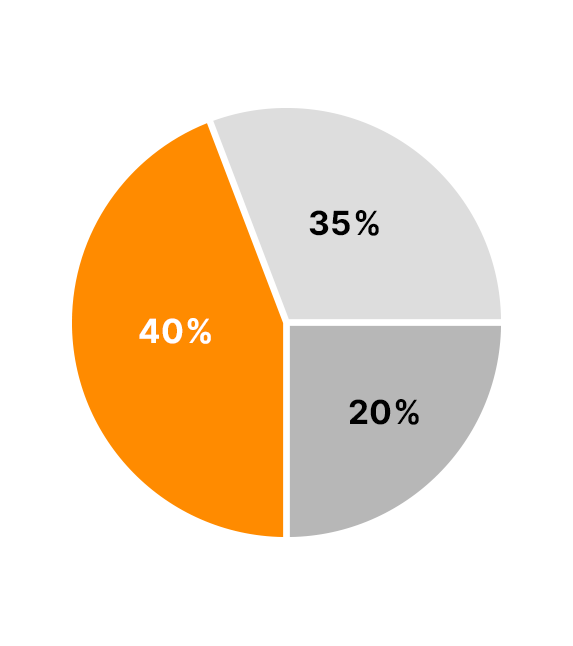 35%

40%

20%