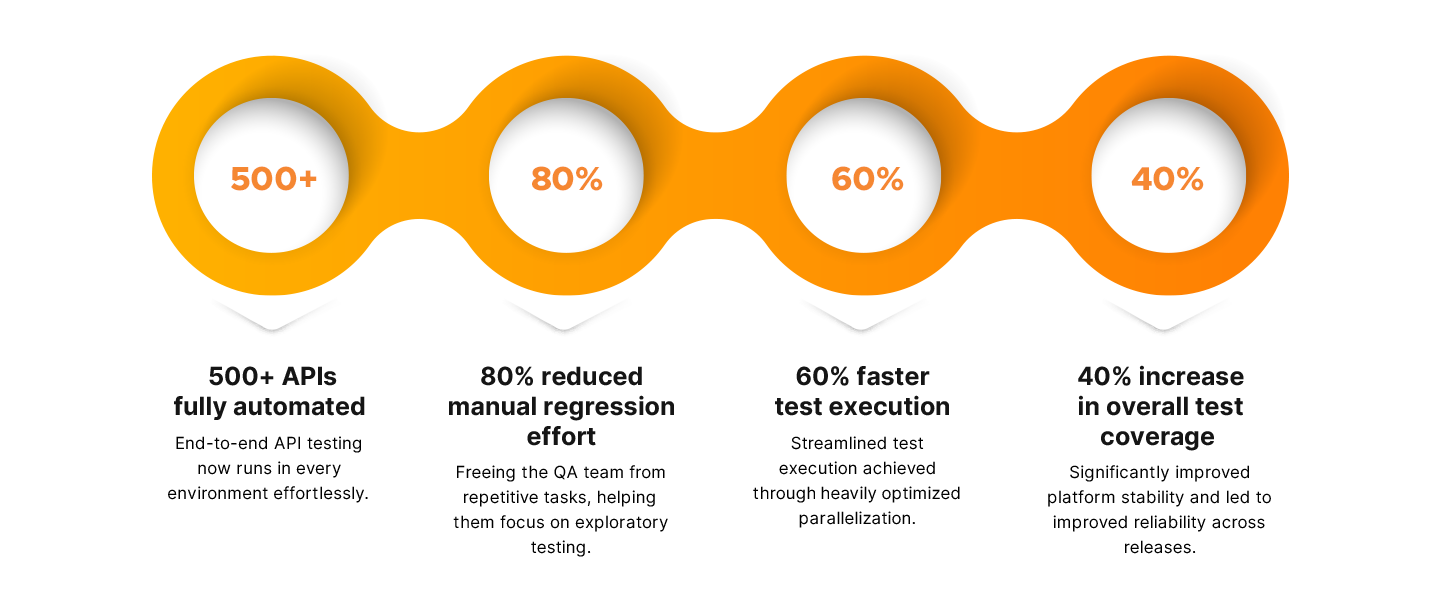 500+

80%

60%

40%

500+ APIs fully automated

End-to-end API testing now runs in every environment effortlessly.

80% reduced manual regression effort

Freeing the QA team from repetitive tasks, helping them focus on exploratory testing.

60% faster test execution

Streamlined test execution achieved through heavily optimized parallelization.

40% increase in overall test coverage

Significantly improved platform stability and led to improved reliability across releases.