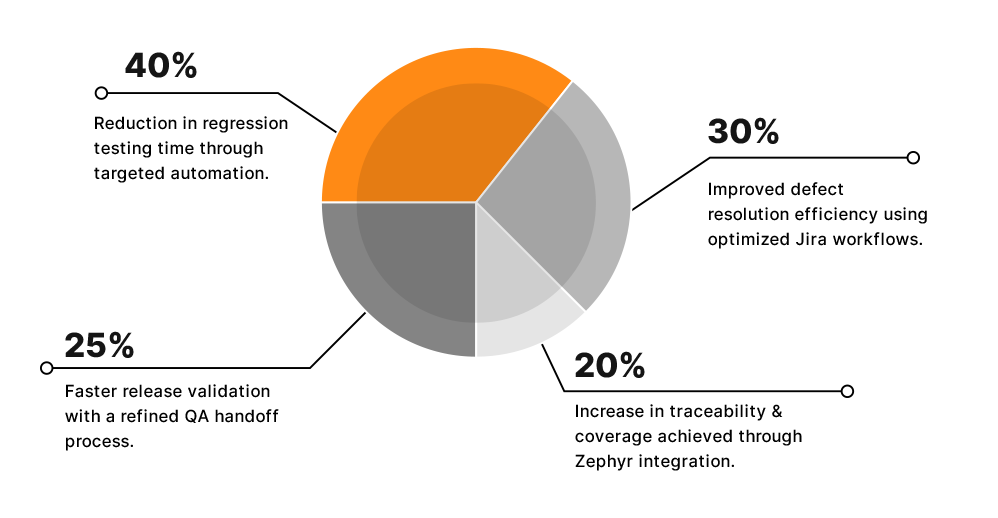 40%

Reduction in regression testing time through targeted automation.

30%

Improved defect resolution efficiency using optimized Jira workflows.

25%

Faster release validation with a refined QA handoff process.

20%

Increase in traceability & coverage achieved through Zephyr integration.